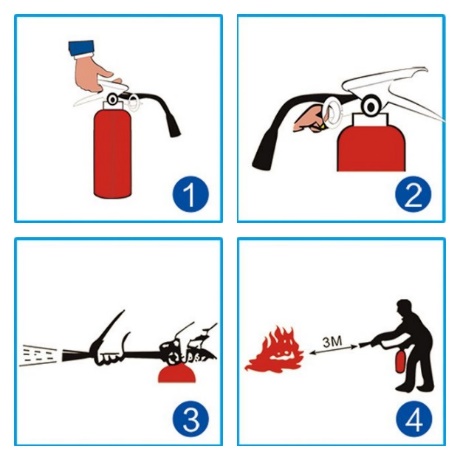 1

2

3

3M

4